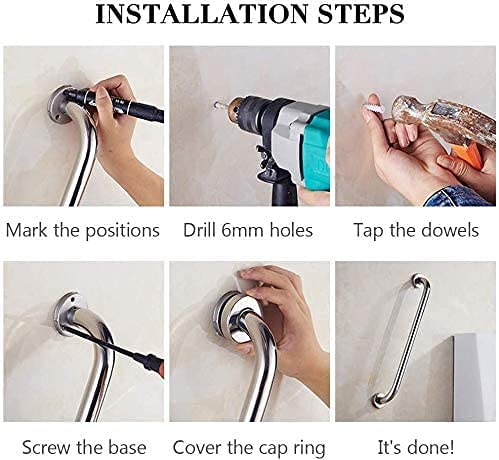 INSTALLATION STEPS

Mark the positions

Drill 6mm holes

Tap the dowels

Screw the base

Cover the cap ring

It's done!