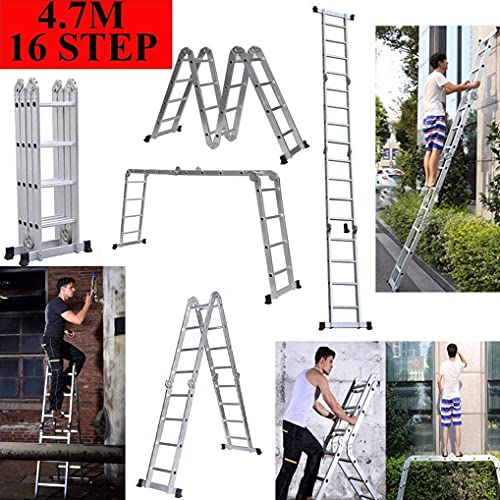 4.7M
16 STEP