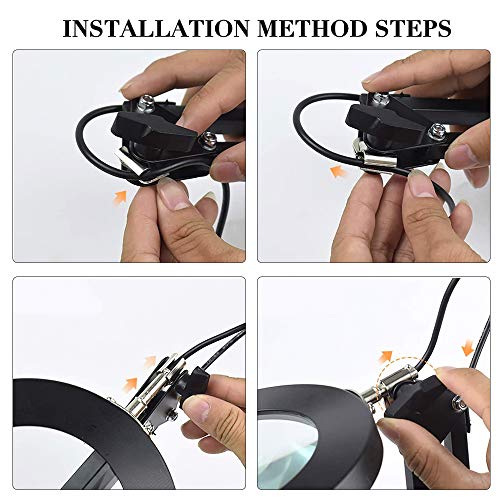 INSTALLATION METHOD STEPS