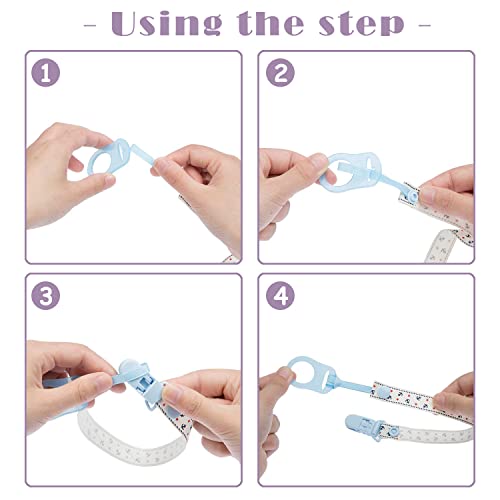 - Using the step -

1

2

3

4