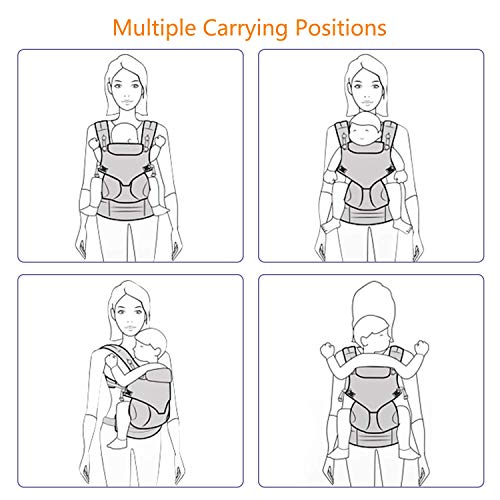 Multiple Carrying Positions