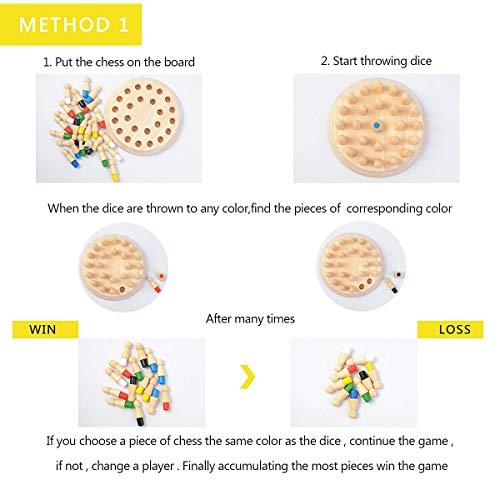 METHOD 1

1. Put the chess on the board

2. Start throwing dice

When the dice are thrown to any color,find the pieces of corresponding color

After many times

WIN

LOSS

If you choose a piece of chess the same color as the dice , continue the game , if not , change a player . Finally accumulating the most pieces win the game