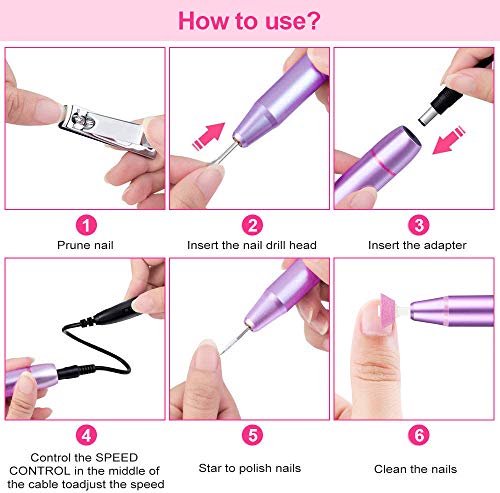 How to use?

1
Prune nail

2
Insert the nail drill head

3
Insert the adapter

4
Control the SPEED CONTROL in the middle of the cable toadjust the speed

5
Star to polish nails

6
Clean the nails