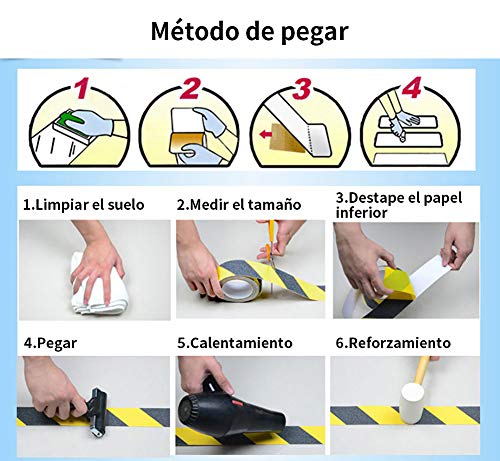 Método de pegar

1

2

3

4

1.Limpiar el suelo

2.Medir el tamaño

3.Destape el papel inferior

4.Pegar

5.Calentamiento

6.Reforzamiento