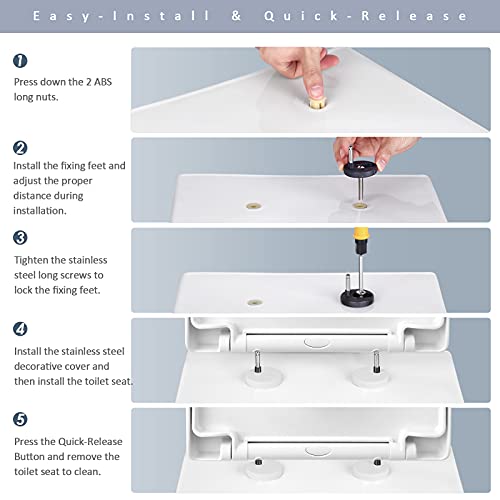 Easy-Install & Quick-Release

1
Press down the 2 ABS long nuts.

2
Install the fixing feet and adjust the proper distance during installation.

3
Tighten the stainless steel long screws to lock the fixing feet.

4
Install the stainless steel decorative cover and then install the toilet seat.

5
Press the Quick-Release Button and remove the toilet seat to clean.