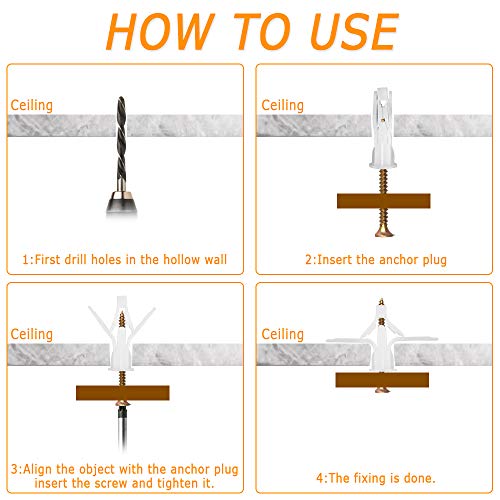 HOW TO USE

Ceiling

1:First drill holes in the hollow wall

Ceiling

2:Insert the anchor plug

Ceiling

3:Align the object with the anchor plug insert the screw and tighten it.

Ceiling

4:The fixing is done.