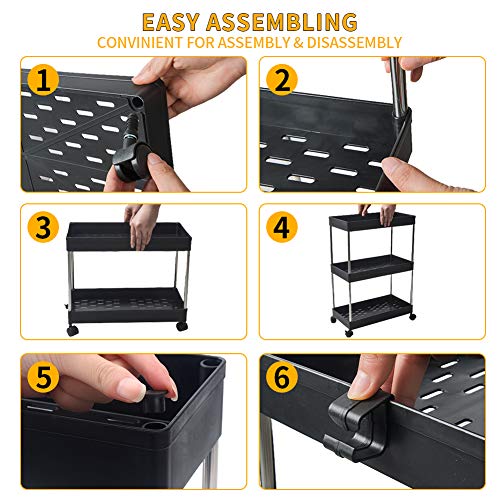 EASY ASSEMBLING
CONVINIENT FOR ASSEMBLY & DISASSEMBLY

1

2

3

4

5

6