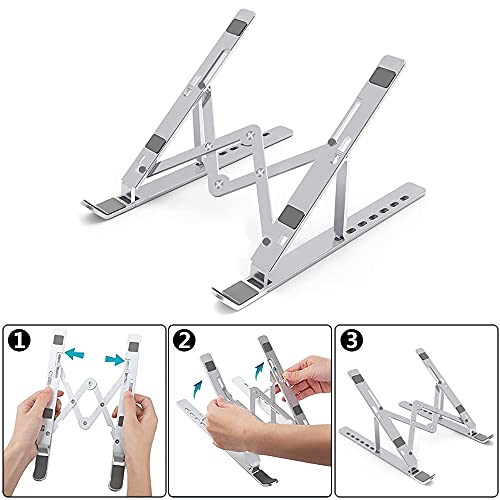 1

2

3