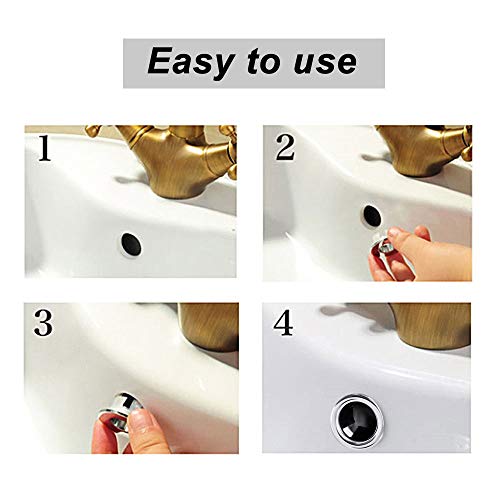 Easy to use

1

2

3

4