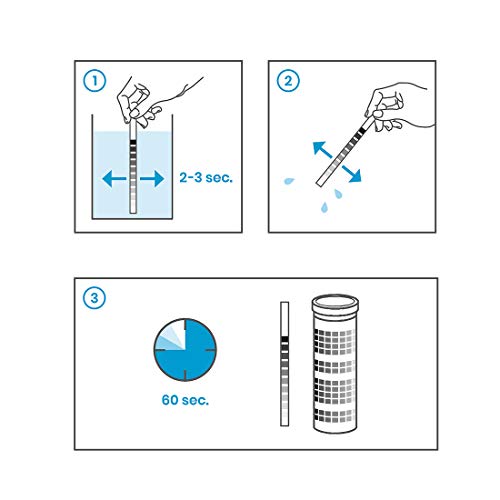 1

2-3 sec.

2

3

60 sec.