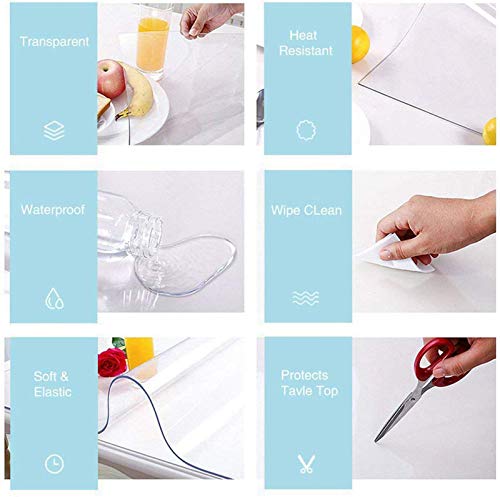 Transparent

Heat Resistant

Waterproof

Wipe CLean

Soft & Elastic

Protects Tavle Top