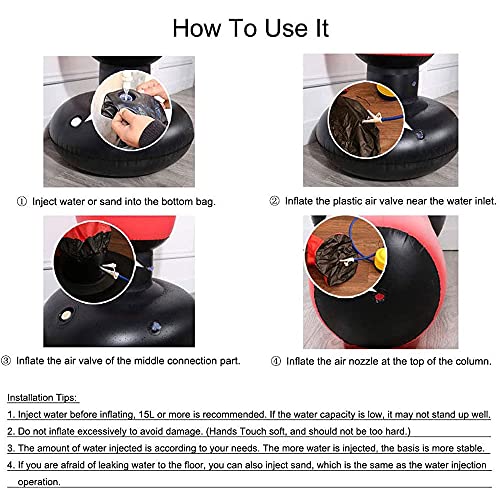 How To Use It

① Inject water or sand into the bottom bag.

② Inflate the plastic air valve near the water inlet.

③ Inflate the air valve of the middle connection part.

④ Inflate the air nozzle at the top of the column.

Installation Tips:

1. Inject water before inflating, 15L or more is recommended. If the water capacity is low, it may not stand up well.

2. Do not inflate excessively to avoid damage. (Hands Touch soft, and should not be too hard.)

3. The amount of water injected is according to your needs. The more water is injected, the basis is more stable.

4. If you are afraid of leaking water to the floor, you can also inject sand, which is the same as the water injection operation.