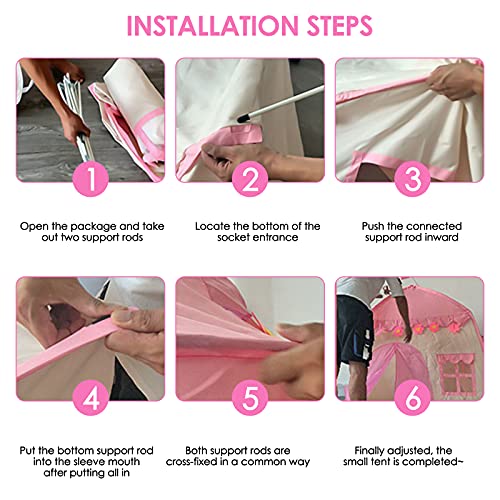 INSTALLATION STEPS

1

Open the package and take out two support rods

2

Locate the bottom of the socket entrance

3

Push the connected support rod inward

4

Put the bottom support rod into the sleeve mouth after putting all in

5

Both support rods are cross-fixed in a common way

6

Finally adjusted, the small tent is completed~