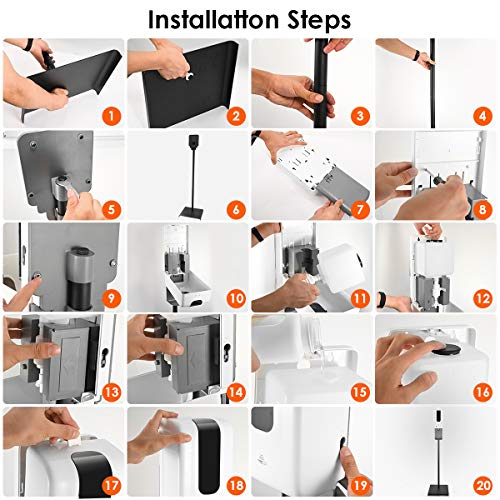 Installatton Steps

1

2

3

4

5

6

7

8

9

10

11

12

13

14

15

16

17

18

19

20