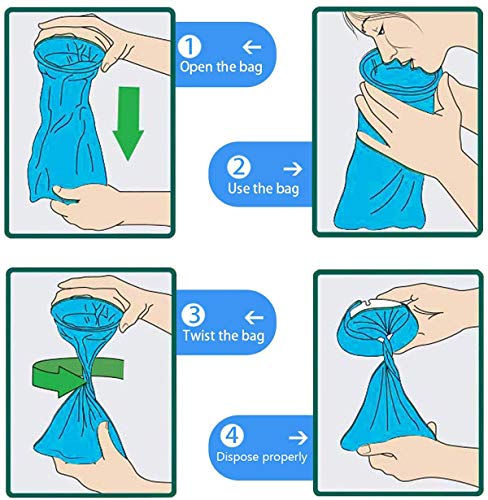 1 ←
Open the bag

2 →
Use the bag

3 ←
Twist the bag

4 →
Dispose properly