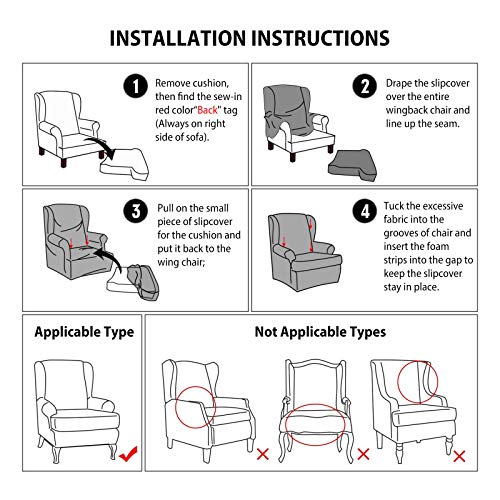 INSTALLATION INSTRUCTIONS

1 Remove cushion, then find the sew-in red color"Back" tag (Always on right side of sofa).

2 Drape the slipcover over the entire wingback chair and line up the seam.

3 Pull on the small piece of slipcover for the cushion and put it back to the wing chair;

4 Tuck the excessive fabric into the grooves of chair and insert the foam strips into the gap to keep the slipcover stay in place.

Applicable Type

Not Applicable Types