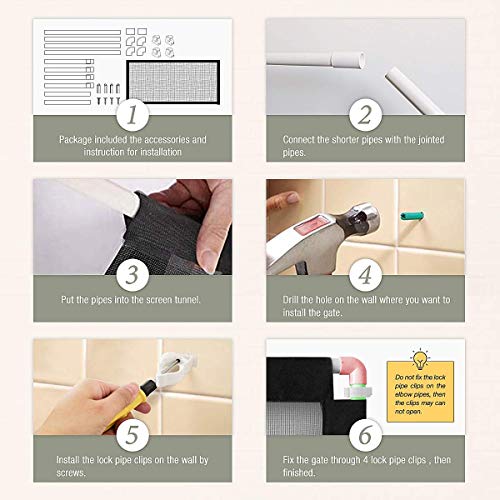 1

Package included the accessories and instruction for installation

2

Connect the shorter pipes with the jointed pipes.

3

Put the pipes into the screen tunnel.

4

Drill the hole on the wall where you want to install the gate.

5

Install the lock pipe clips on the wall by screws.

Do not fix the lock pipe clips on the elbow pipes, then the clips may can not open.

6

Fix the gate through 4 lock pipe clips , then finished.