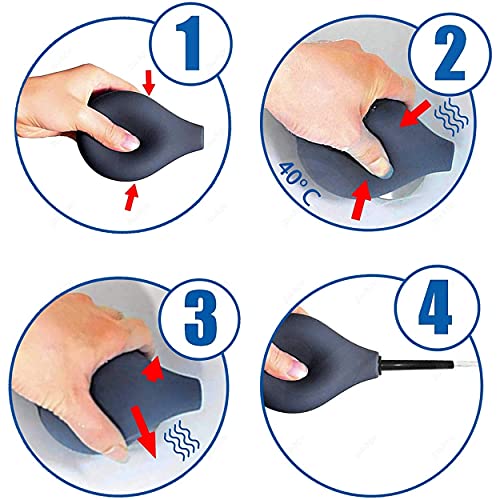 1

2

40°C

3

4