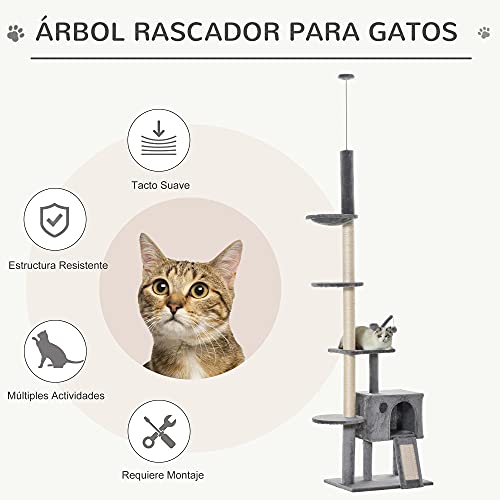 ÁRBOL RASCADOR PARA GATOS

Tacto Suave

Estructura Resistente

Múltiples Actividades

Requiere Montaje