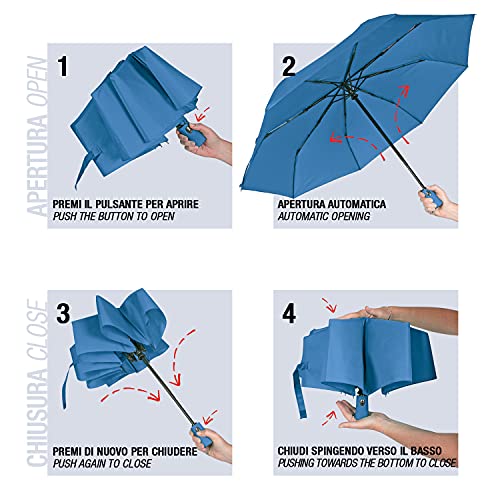 APERTURA OPEN

1

PREMI IL PULSANTE PER APRIRE
PUSH THE BUTTON TO OPEN

2

APERTURA AUTOMATICA
AUTOMATIC OPENING

CHIUSURA CLOSE

3

PREMI DI NUOVO PER CHIUDERE
PUSH AGAIN TO CLOSE

4

CHIUDI SPINGENDO VERSO IL BASSO
PUSHING TOWARDS THE BOTTOM TO CLOSE