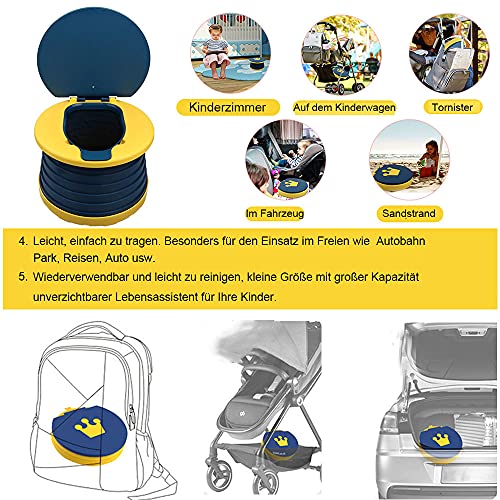 Kinderzimmer

Auf dem Kinderwagen

Tornister

Im Fahrzeug

Sandstrand

4. Leicht, einfach zu tragen. Besonders für den Einsatz im Freien wie Autobahn Park, Reisen, Auto usw.

5. Wiederverwendbar und leicht zu reinigen, kleine Größe mit großer Kapazität unverzichtbarer Lebensassistent für Ihre Kinder.