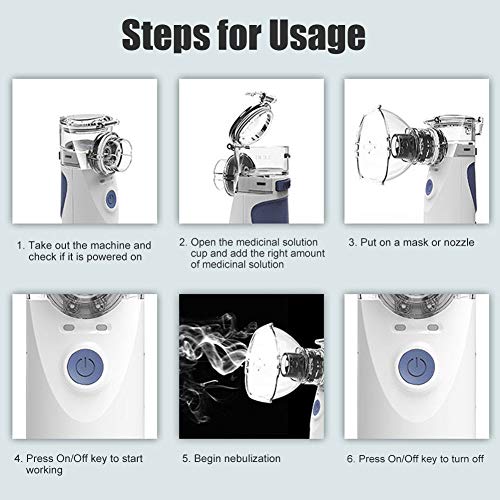 Steps for Usage

1. Take out the machine and check if it is powered on

2. Open the medicinal solution cup and add the right amount of medicinal solution

3. Put on a mask or nozzle

4. Press On/Off key to start working

5. Begin nebulization

6. Press On/Off key to turn off