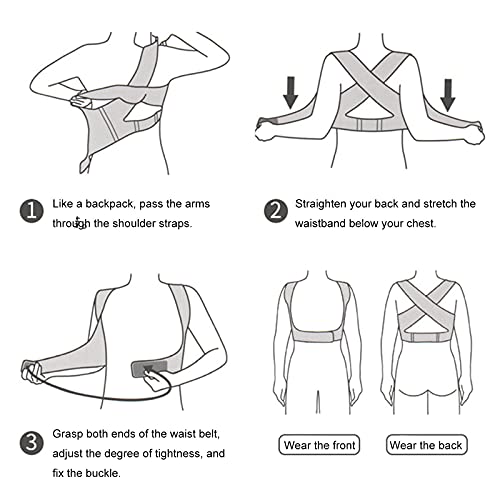 1 Like a backpack, pass the arms through the shoulder straps.

2 Straighten your back and stretch the waistband below your chest.

3 Grasp both ends of the waist belt, adjust the degree of tightness, and fix the buckle.

Wear the front

Wear the back