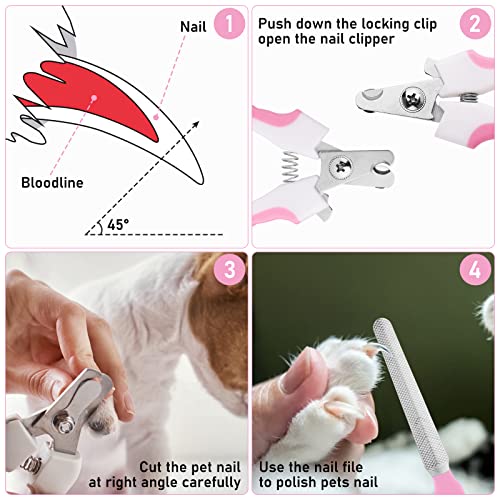 1

Nail

Bloodline

45°

Push down the locking clip open the nail clipper

2

3

Cut the pet nail at right angle carefully

4

Use the nail file to polish pets nail