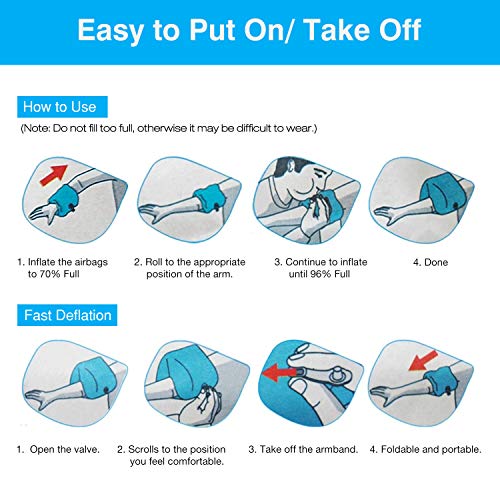 Easy to Put On/ Take Off

How to Use

(Note: Do not fill too full, otherwise it may be difficult to wear.)

1. Inflate the airbags to 70% Full

2. Roll to the appropriate position of the arm.

3. Continue to inflate until 96% Full

4. Done

Fast Deflation

1. Open the valve.

2. Scrolls to the position you feel comfortable.

3. Take off the armband.

4. Foldable and portable.