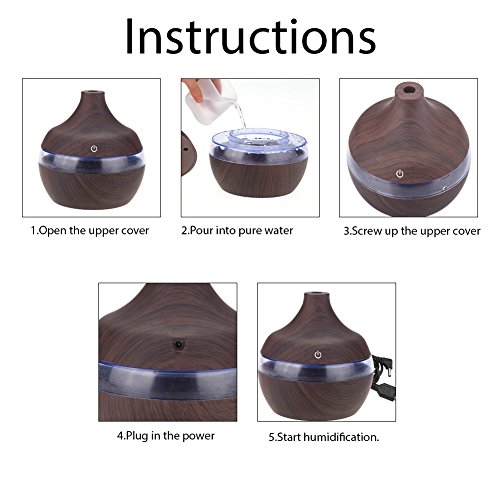 Instructions

1.Open the upper cover

2.Pour into pure water

3.Screw up the upper cover

4.Plug in the power

5.Start humidification.