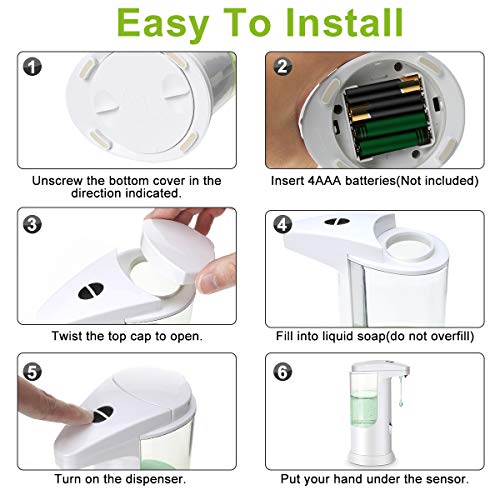 Easy To Install

1

Unscrew the bottom cover in the direction indicated.

2

Insert 4AAA batteries(Not included)

3

Twist the top cap to open.

4

Fill into liquid soap(do not overfill)

5

Turn on the dispenser.

6

Put your hand under the sensor.