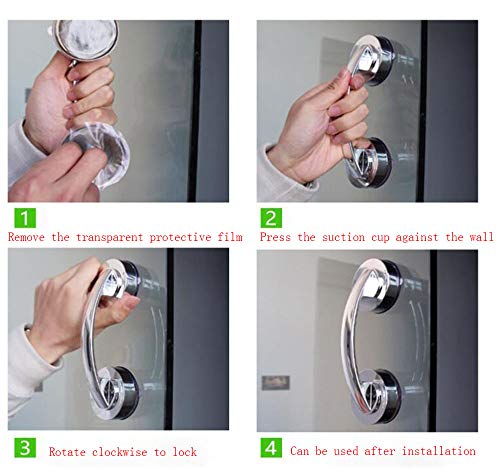 1
Remove the transparent protective film

2
Press the suction cup against the wall

3
Rotate clockwise to lock

4
Can be used after installation