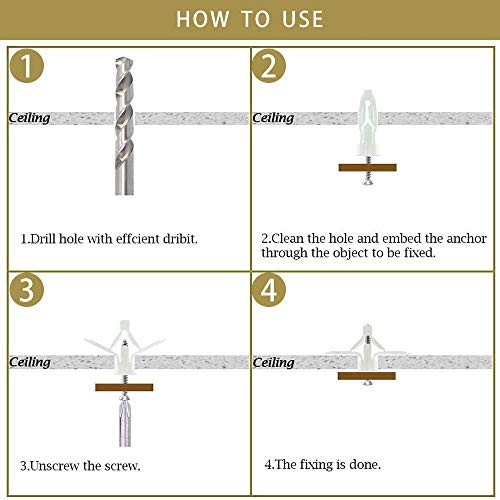 HOW TO USE

1

Ceiling

1.Drill hole with effcient dribit.

2

Ceiling

2.Clean the hole and embed the anchor through the object to be fixed.

3

Ceiling

3.Unscrew the screw.

4

Ceiling

4.The fixing is done.