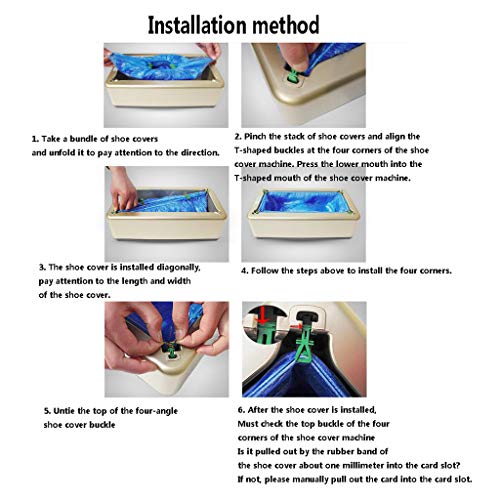 Installation method

1. Take a bundle of shoe covers and unfold it to pay attention to the direction.

2. Pinch the stack of shoe covers and align the T-shaped buckles at the four corners of the shoe cover machine. Press the lower mouth into the T-shaped mouth of the shoe cover machine.

3. The shoe cover is installed diagonally, pay attention to the length and width of the shoe cover.

4. Follow the steps above to install the four corners.

5. Untie the top of the four-angle shoe cover buckle

6. After the shoe cover is installed, Must check the top buckle of the four corners of the shoe cover machine Is it pulled out by the rubber band of the shoe cover about one millimeter into the card slot? If not, please manually pull out the card into the card slot.