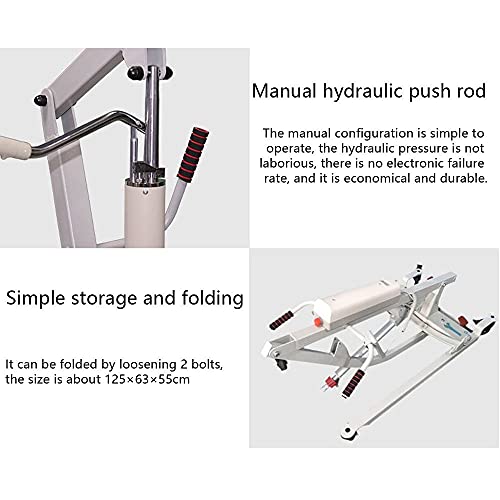 Manual hydraulic push rod

The manual configuration is simple to operate, the hydraulic pressure is not laborious, there is no electronic failure rate, and it is economical and durable.

Simple storage and folding

It can be folded by loosening 2 bolts, the size is about 125×63×55cm