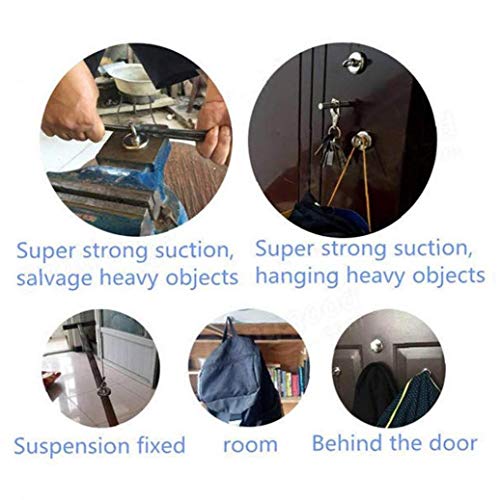 Super strong suction, salvage heavy objects

Super strong suction, hanging heavy objects

Suspension fixed

room

Behind the door