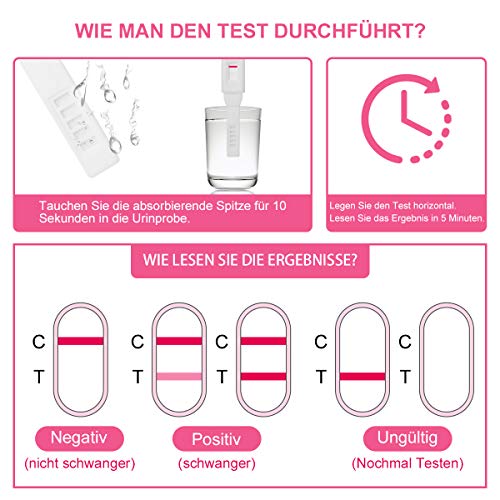 WIE MAN DEN TEST DURCHFÜHRT?

Tauchen Sie die absorbierende Spitze für 10 Sekunden in die Urinprobe.

Legen Sie den Test horizontal. Lesen Sie das Ergebnis in 5 Minuten.

WIE LESEN SIE DIE ERGEBNISSE?

C
T

C
T

C
T

C
T

C
T

Negativ
(nicht schwanger)

Positiv
(schwanger)

Ungültig
(Nochmal Testen)