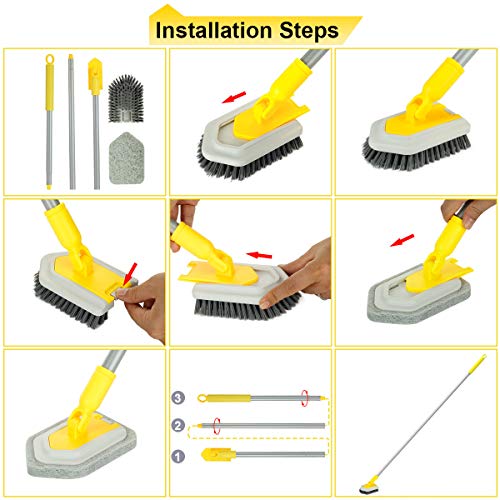 Installation Steps

3

2

1