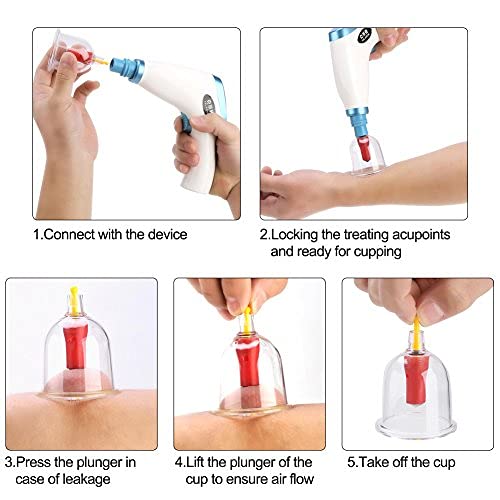 1.Connect with the device

2.Locking the treating acupoints and ready for cupping

3.Press the plunger in case of leakage

4.Lift the plunger of the cup to ensure air flow

5.Take off the cup