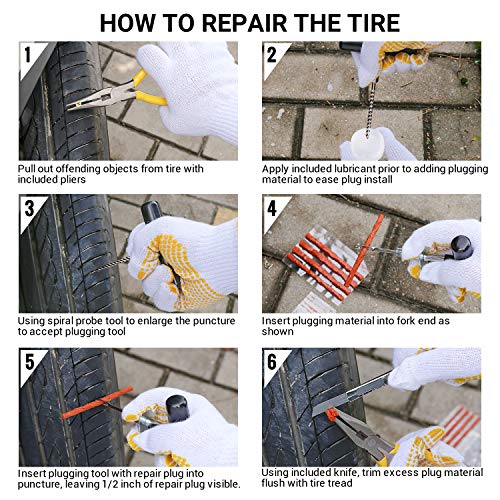 HOW TO REPAIR THE TIRE

1

Pull out offending objects from tire with included pliers

2

Apply included lubricant prior to adding plugging material to ease plug install

3

Using spiral probe tool to enlarge the puncture to accept plugging tool

4

Insert plugging material into fork end as shown

5

Insert plugging tool with repair plug into puncture, leaving 1/2 inch of repair plug visible.

6

Using included knife, trim excess plug material flush with tire tread