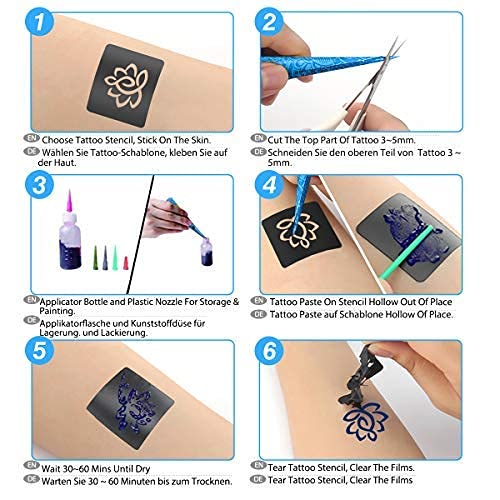 1

EN Choose Tattoo Stencil, Stick On The Skin.
DE Wählen Sie Tattoo-Schablone, kleben Sie auf der Haut.

2

EN Cut The Top Part Of Tattoo 3~5mm.
DE Schneiden Sie den oberen Teil von Tattoo 3 ~ 5mm.

3

EN Applicator Bottle and Plastic Nozzle For Storage & Painting.
DE Applikatorflasche und Kunststoffdüse für Lagerung. und Lackierung.

4

EN Tattoo Paste On Stencil Hollow Out Of Place
DE Tattoo Paste auf Schablone Hollow Of Place.

5

EN Wait 30~60 Mins Until Dry
DE Warten Sie 30 ~ 60 Minuten bis zum Trocknen.

6

EN Tear Tattoo Stencil, Clear The Films.
DE Tear Tattoo Stencil, Clear The Films