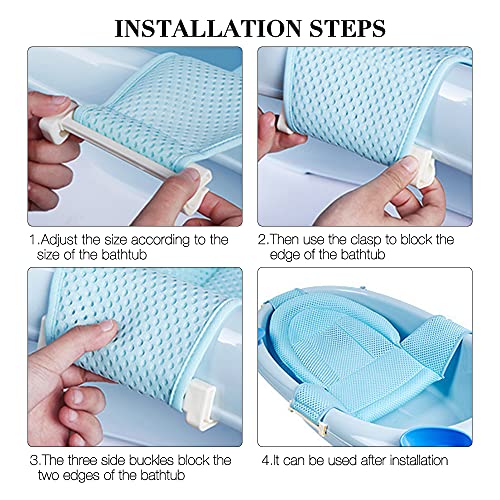 INSTALLATION STEPS

1.Adjust the size according to the size of the bathtub

2.Then use the clasp to block the edge of the bathtub

3.The three side buckles block the two edges of the bathtub

4.It can be used after installation