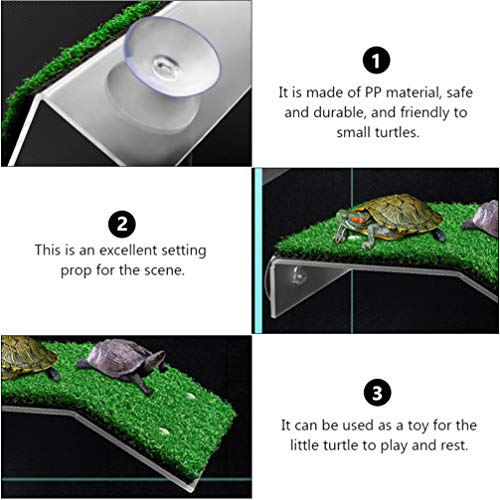 1

It is made of PP material, safe and durable, and friendly to small turtles.

2

This is an excellent setting prop for the scene.

3

It can be used as a toy for the little turtle to play and rest.