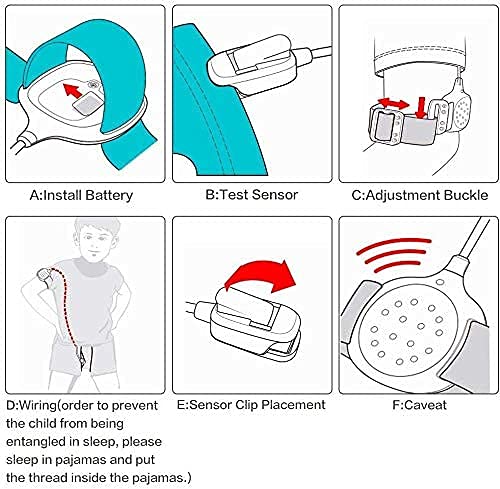 A:Install Battery

B:Test Sensor

C:Adjustment Buckle

D:Wiring(order to prevent the child from being entangled in sleep, please sleep in pajamas and put the thread inside the pajamas.)

E:Sensor Clip Placement

F:Caveat