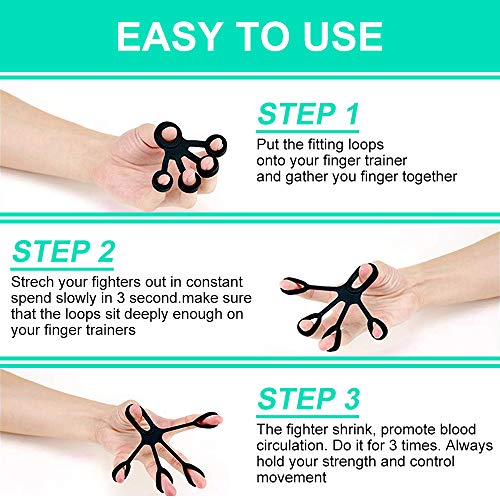 EASY TO USE

STEP 1

Put the fitting loops onto your finger trainer and gather you finger together

STEP 2

Strech your fighters out in constant spend slowly in 3 second.make sure that the loops sit deeply enough on your finger trainers

STEP 3

The fighter shrink, promote blood circulation. Do it for 3 times. Always hold your strength and control movement