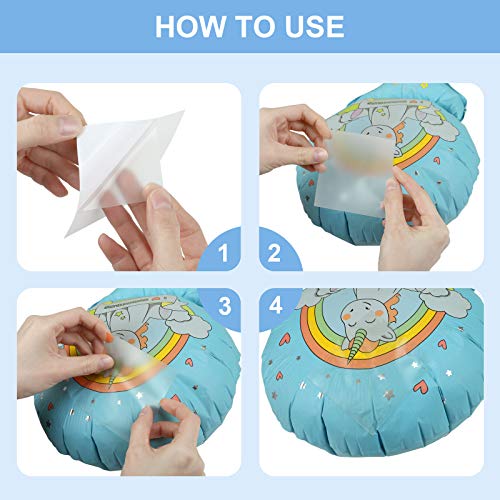 HOW TO USE

1

2

3

4