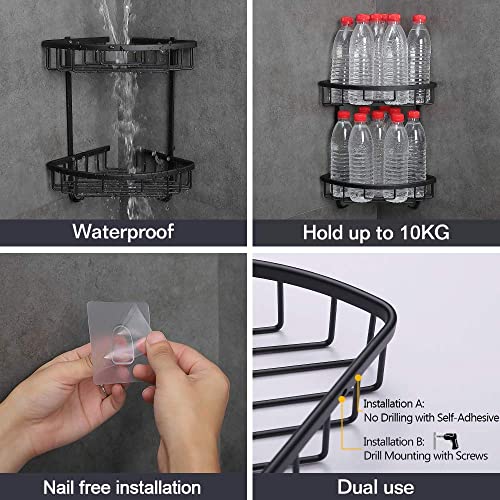 Waterproof

Hold up to 10KG

Nail free installation

Installation A:
No Drilling with Self-Adhesive

Installation B:
Drill Mounting with Screws

Dual use