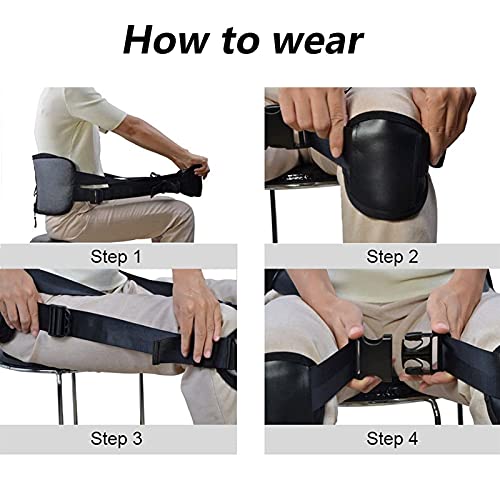 How to wear

Step 1

Step 2

Step 3

Step 4