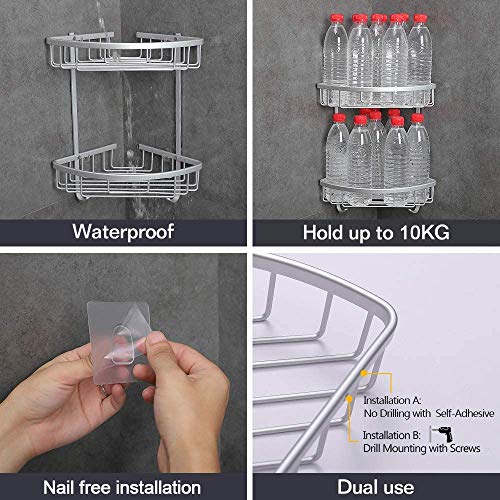 Waterproof

Hold up to 10KG

Nail free installation

Installation A:
No Drilling with Self-Adhesive

Installation B:
Drill Mounting with Screws

Dual use