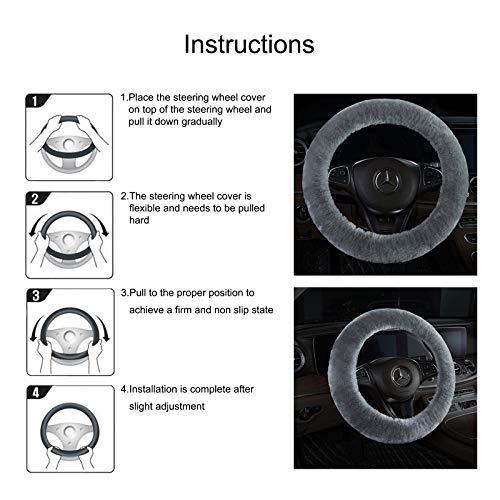 Instructions

1

1.Place the steering wheel cover on top of the steering wheel and pull it down gradually

2

2.The steering wheel cover is flexible and needs to be pulled hard

3

3.Pull to the proper position to achieve a firm and non slip state

4

4.Installation is complete after slight adjustment